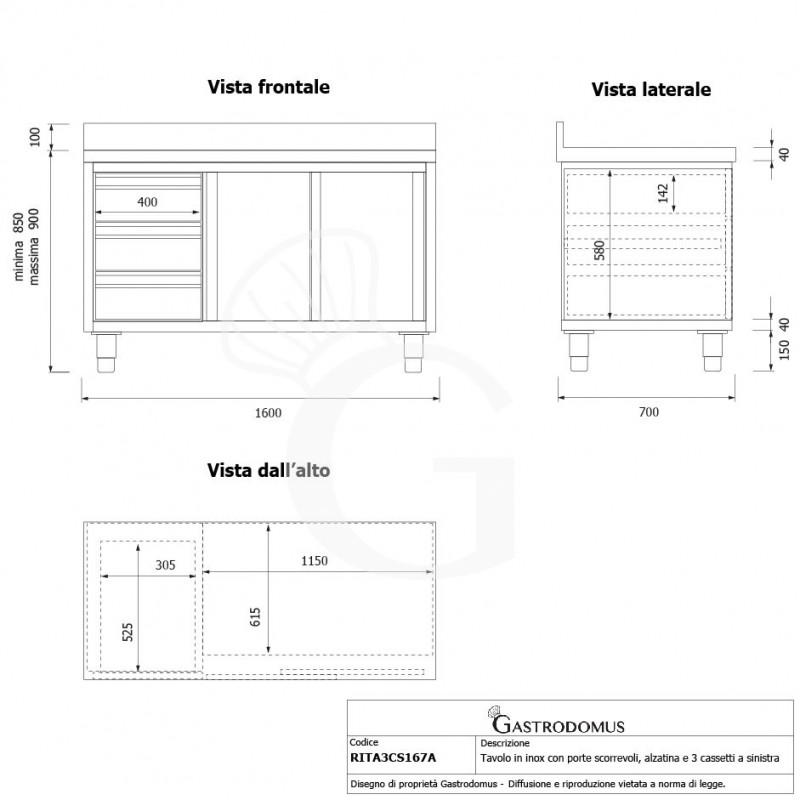 Vista frontale

100

minima 850
massima 900

400

1600

Vista laterale

40

142

580

40

150

700

Vista dall'alto

305

1150

525

615

GASTRODOMUS

| Codice | Descrizione |
|---|---|
| RITA3CS167A | Tavolo in inox con porte scorrevoli, alzatina e 3 cassetti a sinistra |

Disegno di proprietà Gastrodomus - Diffusione e riproduzione vietata a norma di legge.