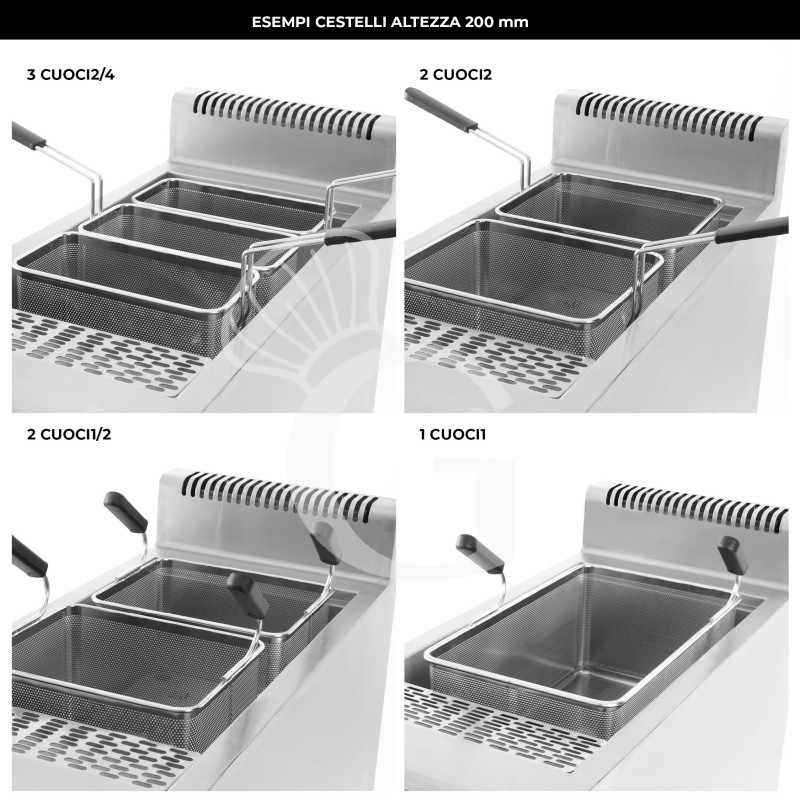 ESEMPI CESTELLI ALTEZZA 200 mm

3 CUOCI2/4

2 CUOCI2

2 CUOCI1/2

1 CUOCI1