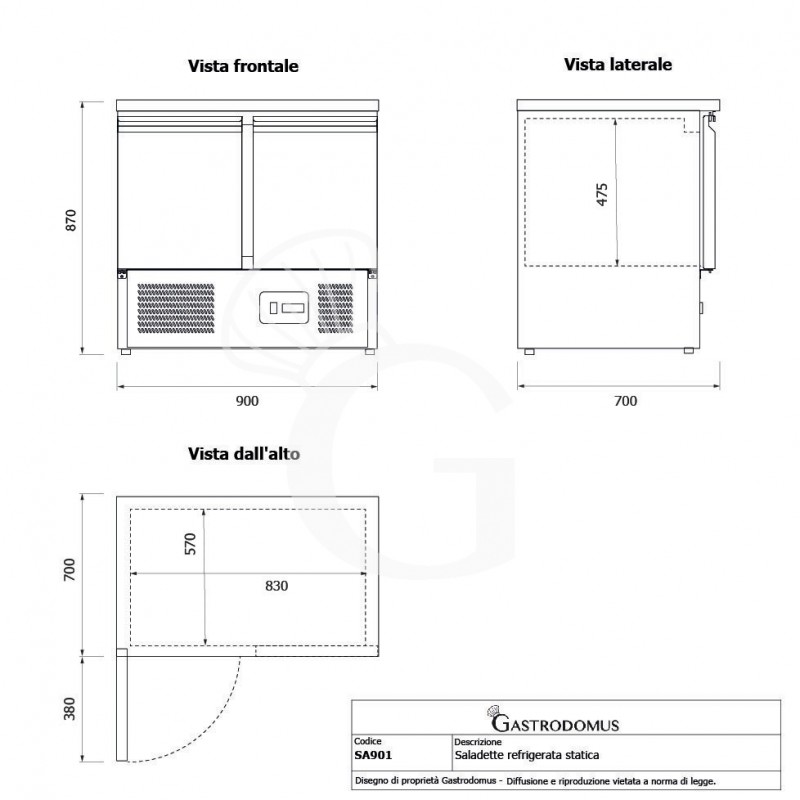 Vista frontale

870

900

Vista laterale

475

700

Vista dall'alto

700

570

830

380

GASTRODOMUS

| Codice | Descrizione |
|---|---|
| SA901 | Saladette refrigerata statica |

Disegno di proprietà Gastrodomus - Diffusione e riproduzione vietata a norma di legge.