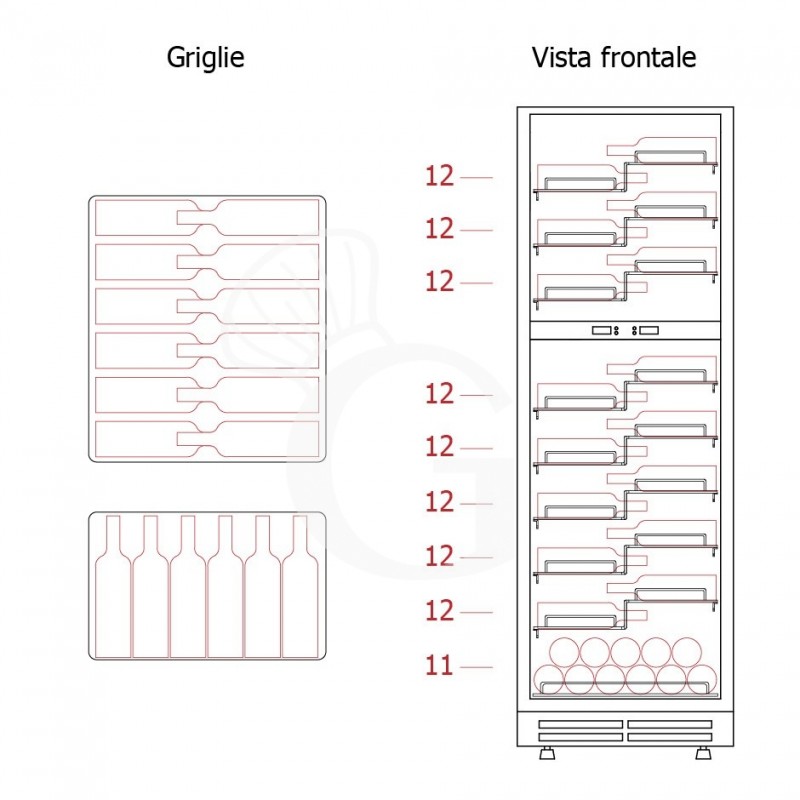 Griglie

Vista frontale

12
12
12
12
12
12
12
12
11