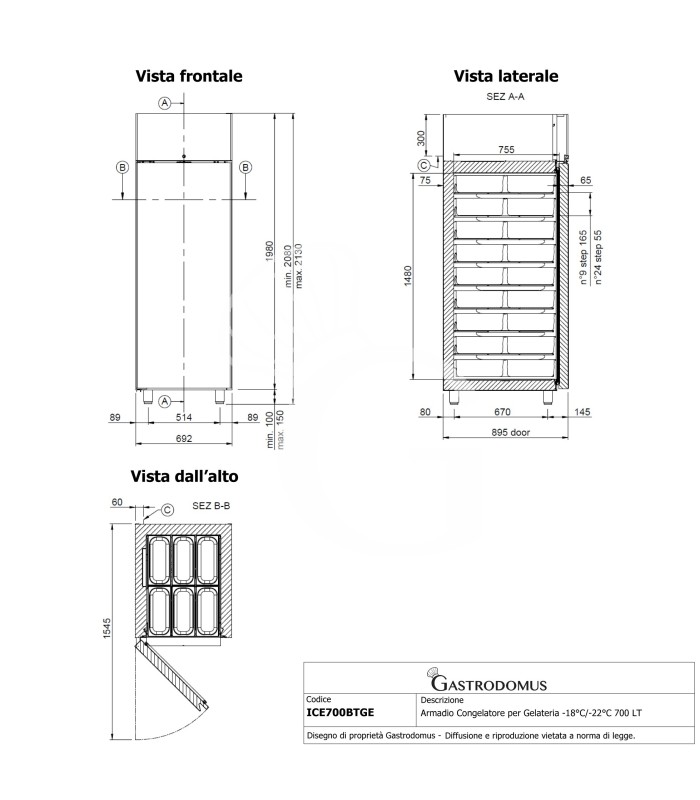 Vista frontale

A

B

B

1980

min. 2080
max. 2130

A

89

514

89

692

min. 100
max. 150

Vista laterale

SEZ A-A

300

755

C

75

65

1480

n°9 step 165
n°24 step 55

80

670

145

895 door

Vista dall'alto

60

C

SEZ B-B

1545

GASTRODOMUS

| Codice | Descrizione |
|---|---|
| ICE700BTGE | Armadio Congelatore per Gelateria -18°C/-22°C 700 LT |

Disegno di proprietà Gastrodomus - Diffusione e riproduzione vietata a norma di legge.