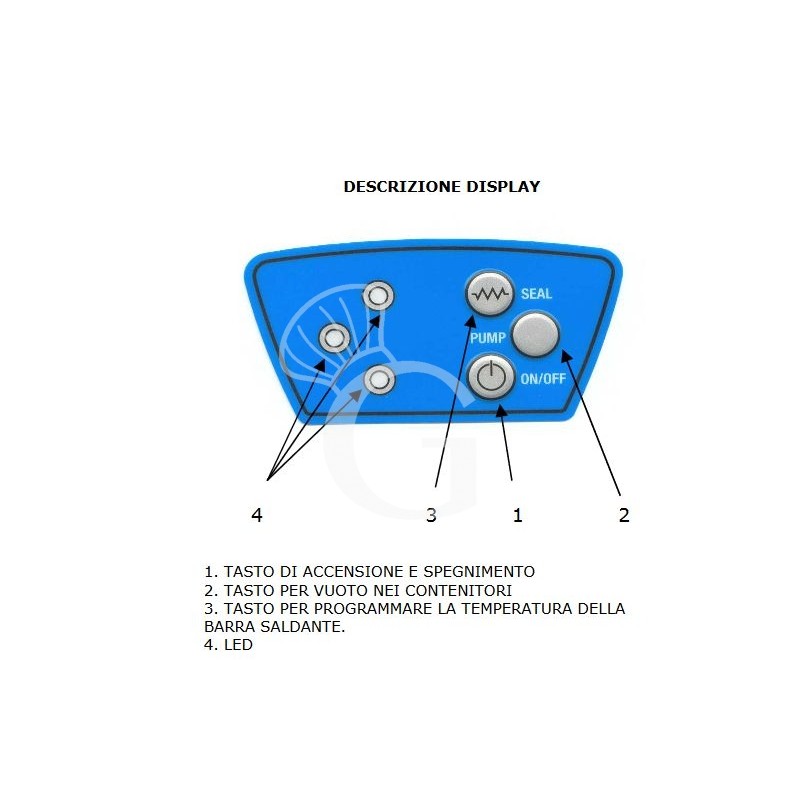 DESCRIZIONE DISPLAY

SEAL
PUMP
ON/OFF

4
3
1
2

1. TASTO DI ACCENSIONE E SPEGNIMENTO
2. TASTO PER VUOTO NEI CONTENITORI
3. TASTO PER PROGRAMMARE LA TEMPERATURA DELLA BARRA SALDANTE.
4. LED