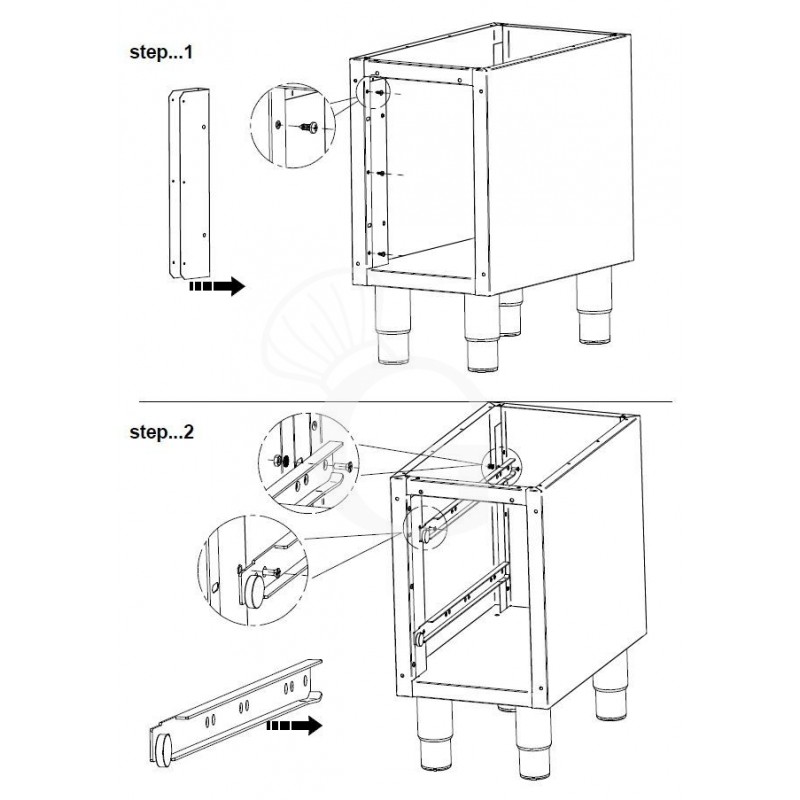 step...1

step...2