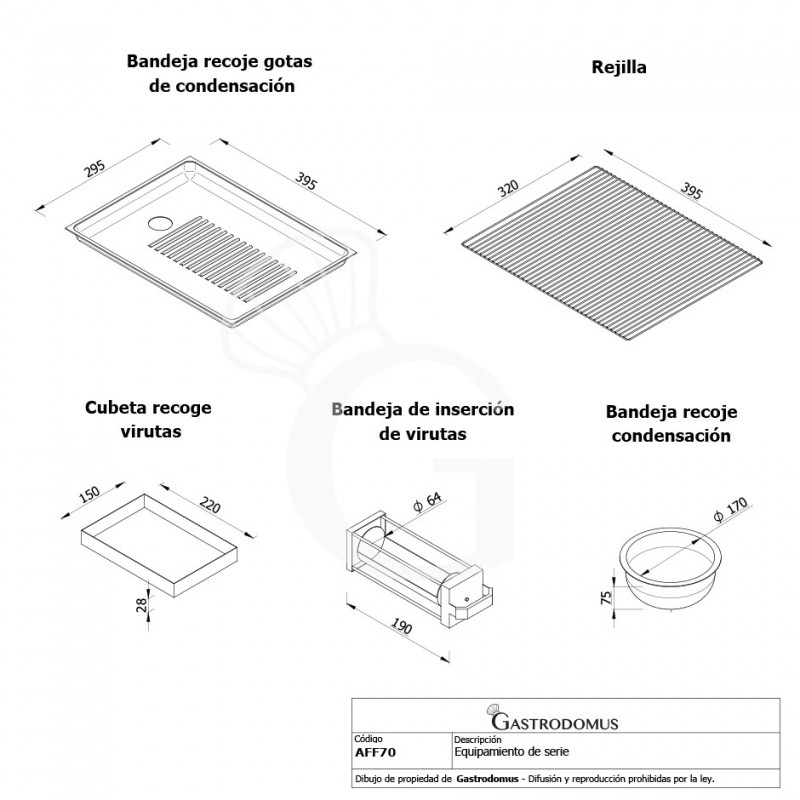 Bandeja recoje gotas de condensación

295

395

Rejilla

320

395

Cubeta recoge virutas

150

220

28

Bandeja de inserción de virutas

$\phi$ 64

190

Bandeja recoje condensación

$\phi$ 170

75

GASTRODOMUS

| Código | Descripción |
|---|---|
| AFF70 | Equipamiento de serie |

Dibujo de propiedad de Gastrodomus - Difusión y reproducción prohibidas por la ley.